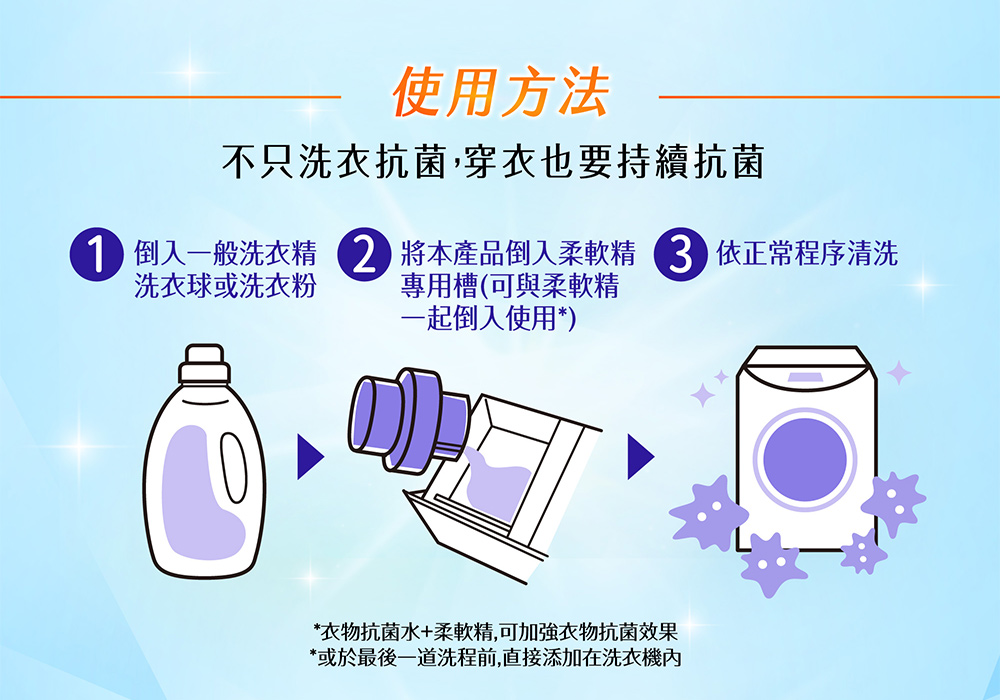 使用方法

不只洗衣抗菌,穿衣也要持續抗菌

1 倒入一般洗衣精 洗衣球或洗衣粉

2 將本產品倒入柔軟精專用槽(可與柔軟精一起倒入使用*)

3 依正常程序清洗

*衣物抗菌水+柔軟精,可加強衣物抗菌效果
*或於最後一道洗程前,直接添加在洗衣機內